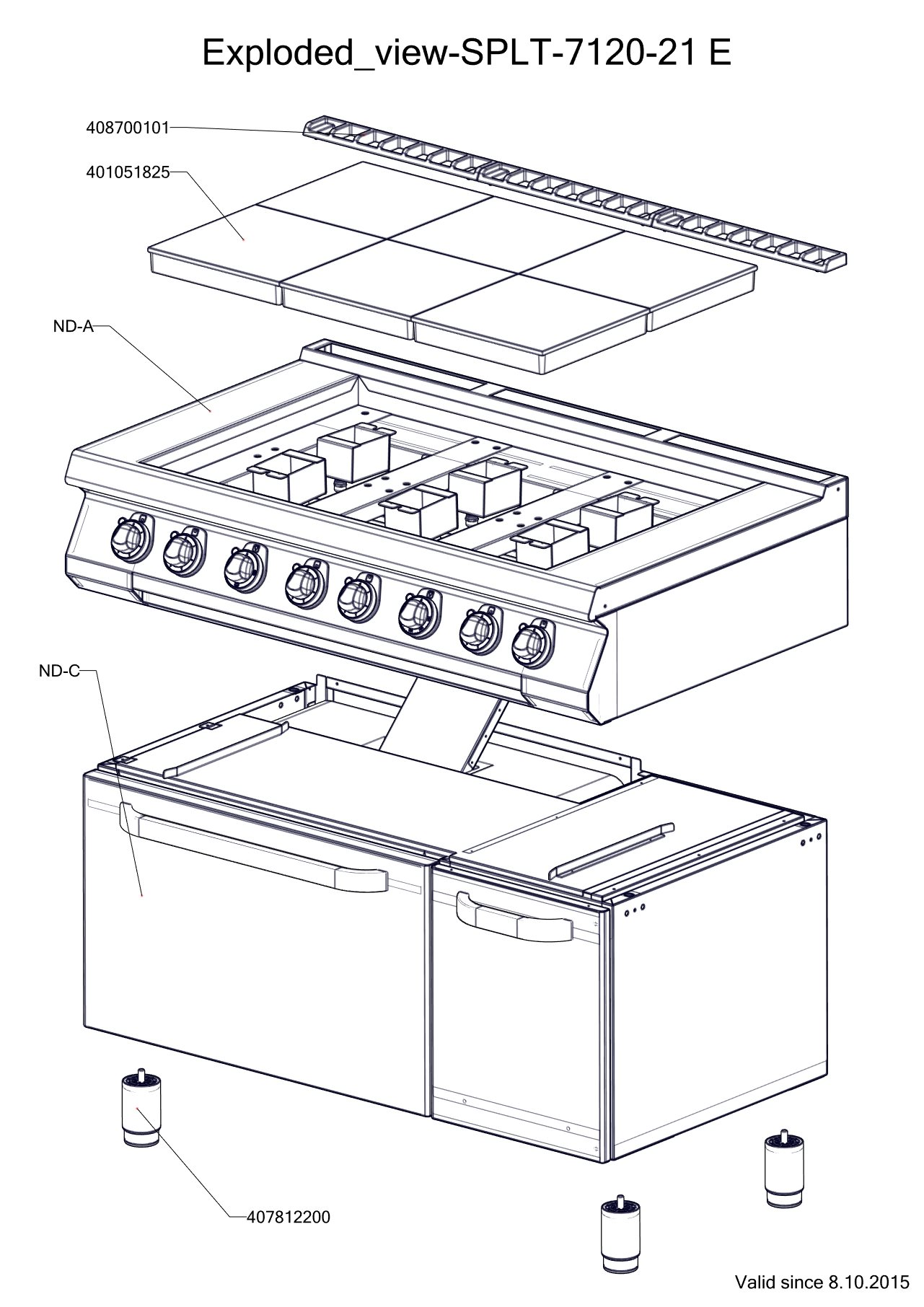 Exploded_view-SPLT-7120-21 E

408700101

401051825

ND-A

ND-C

407812200

Valid since 8.10.2015